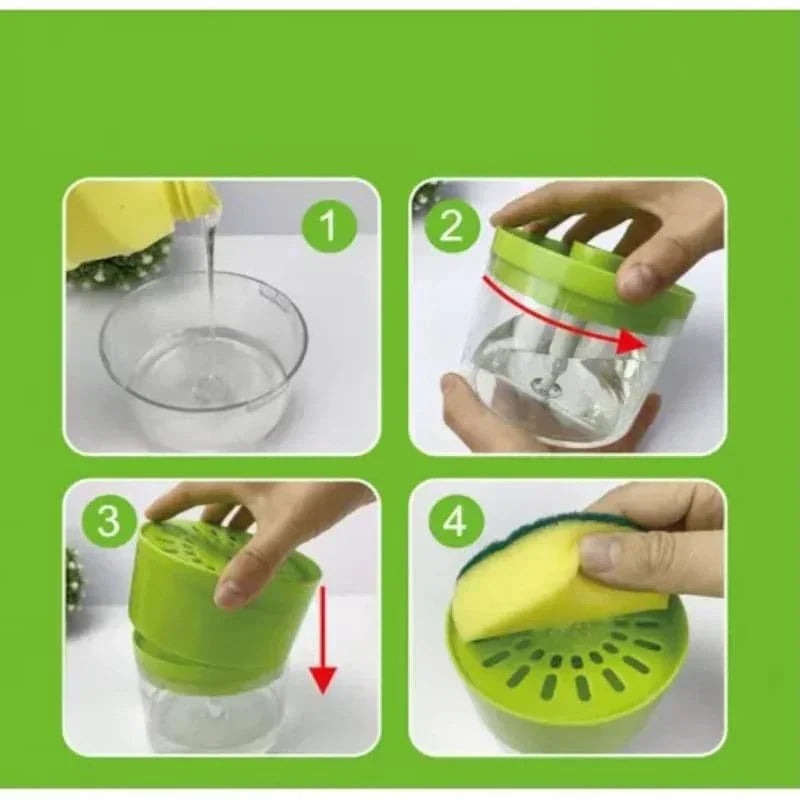 1
2
3
4