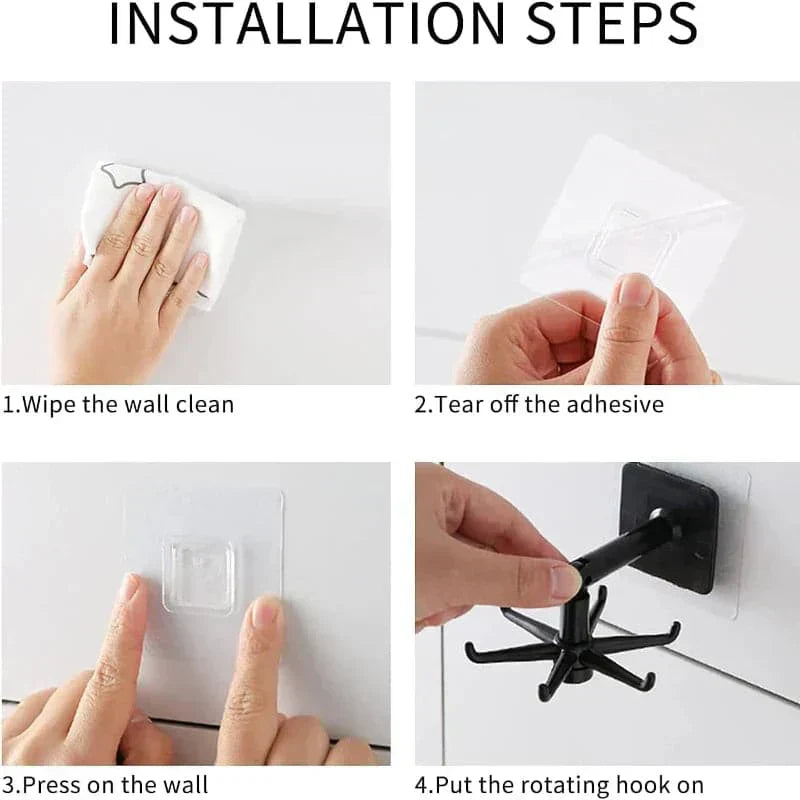 INSTALLATION STEPS

1.Wipe the wall clean

2.Tear off the adhesive

3.Press on the wall

4.Put the rotating hook on