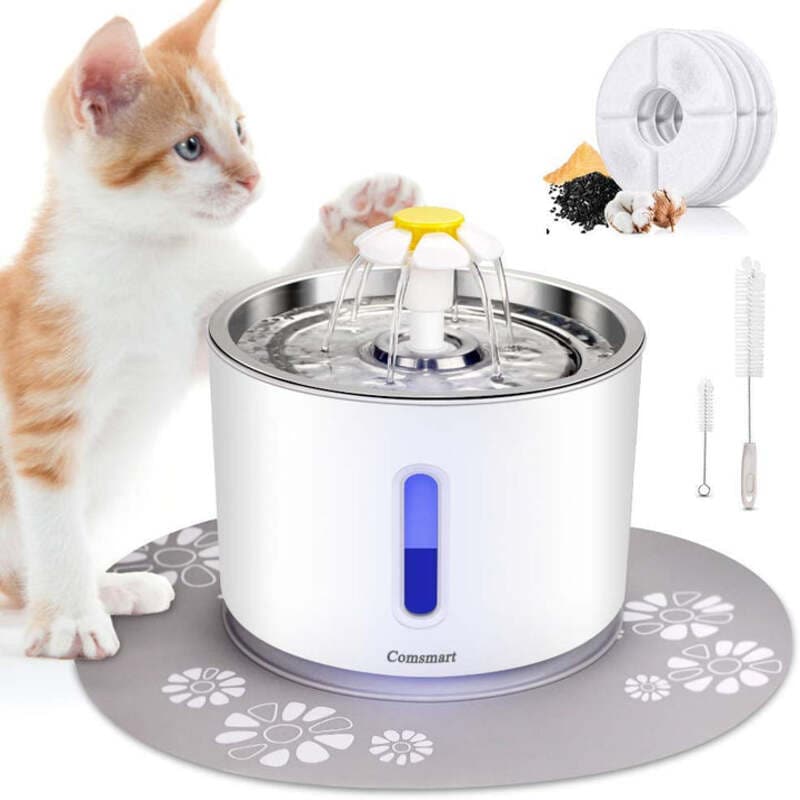 Comsmart