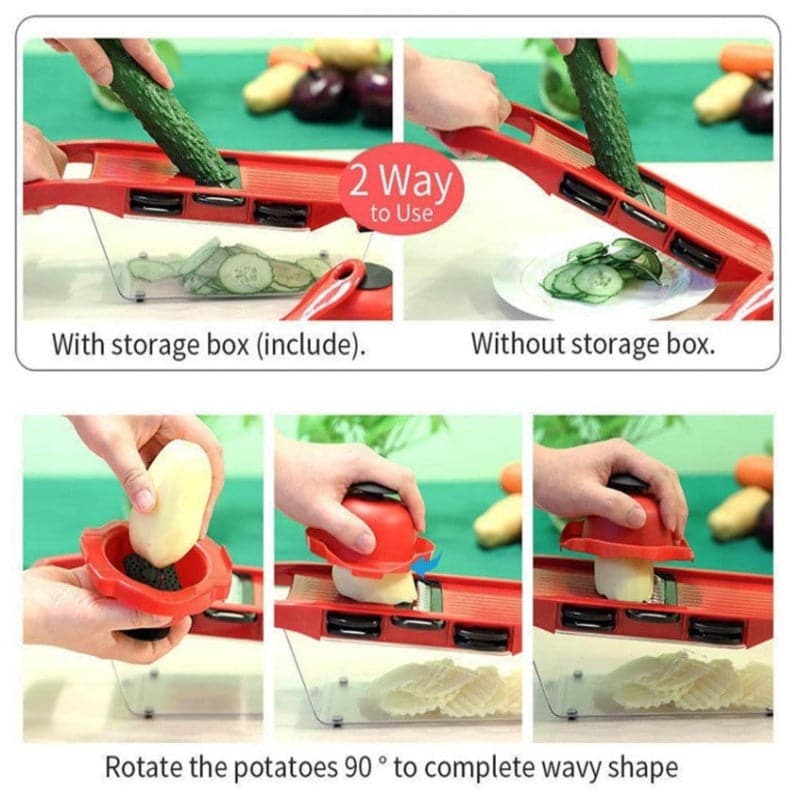 2 Way
to Use

With storage box (include).

Without storage box.

Rotate the potatoes 90 ° to complete wavy shape