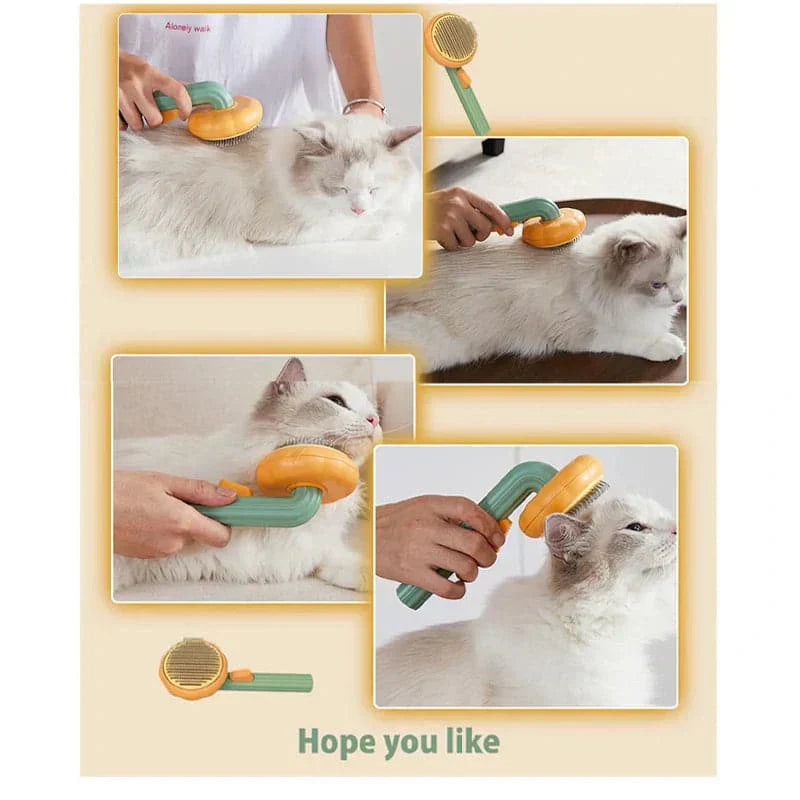 Alonely walk

Hope you like