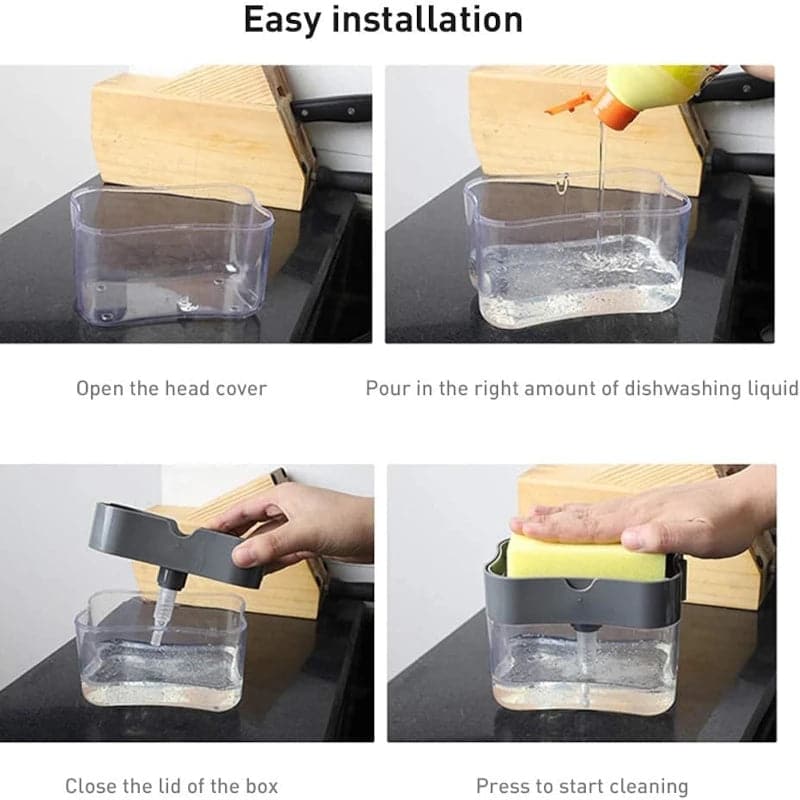 Easy installation

Open the head cover

Pour in the right amount of dishwashing liquid

Close the lid of the box

Press to start cleaning