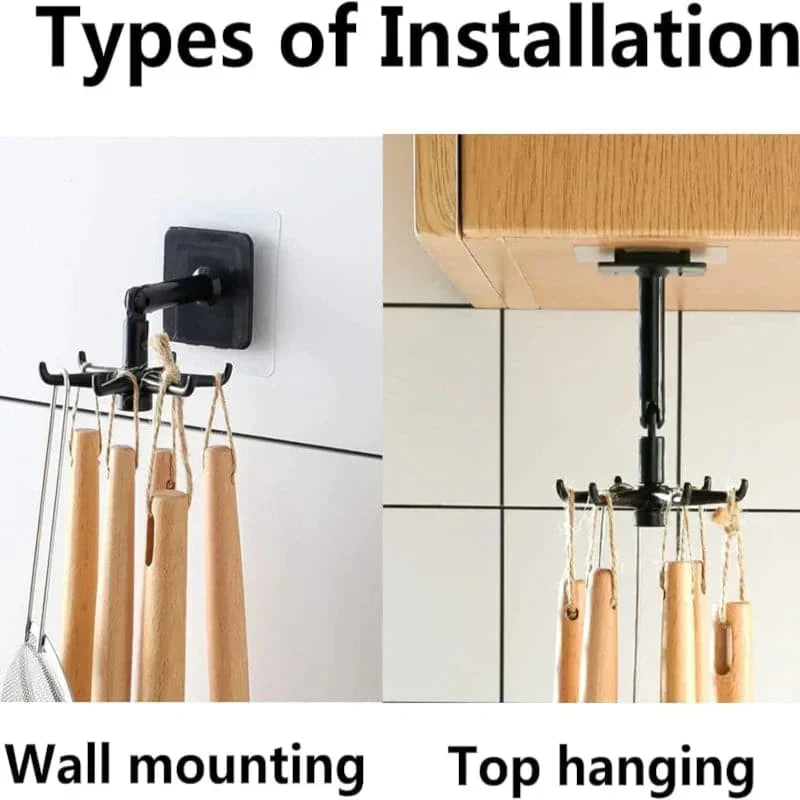 Types of Installation

Wall mounting

Top hanging