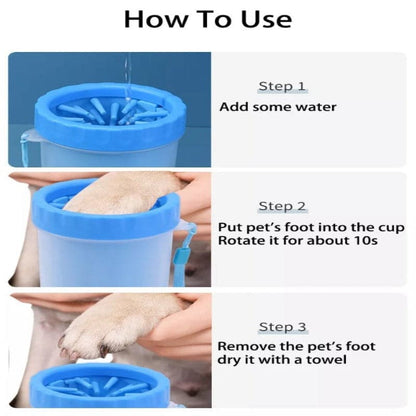 How To Use

Step 1
Add some water

Step 2
Put pet's foot into the cup
Rotate it for about 10s

Step 3
Remove the pet's foot
dry it with a towel