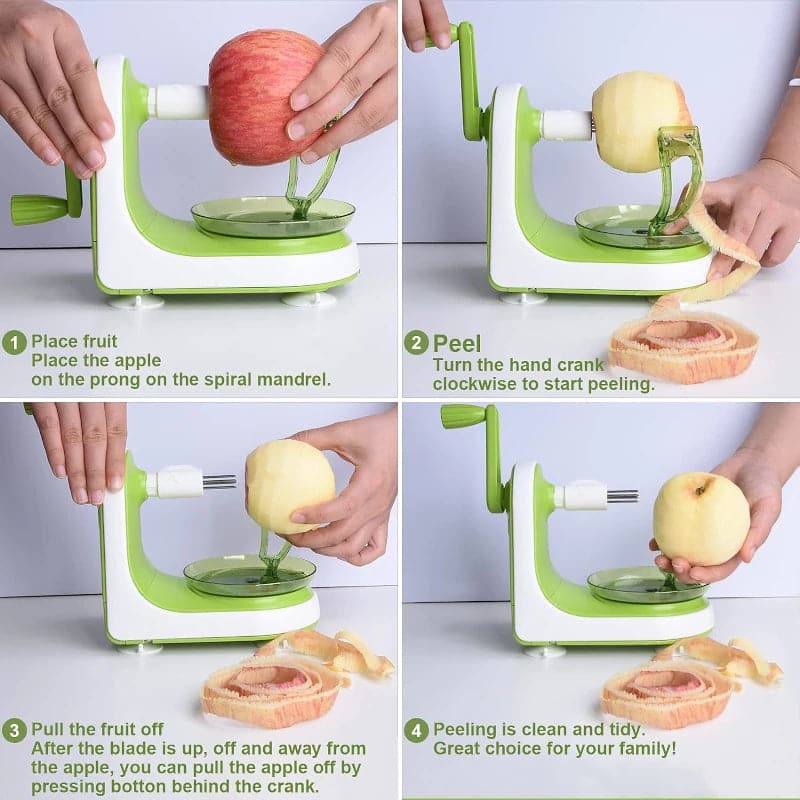 1 Place fruit
Place the apple on the prong on the spiral mandrel.

2 Peel
Turn the hand crank clockwise to start peeling.

3 Pull the fruit off
After the blade is up, off and away from the apple, you can pull the apple off by pressing botton behind the crank.

4 Peeling is clean and tidy.
Great choice for your family!