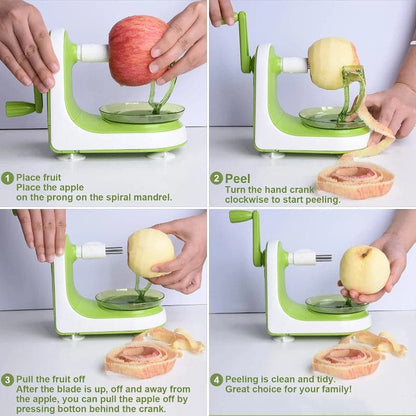 1 Place fruit
Place the apple on the prong on the spiral mandrel.

2 Peel
Turn the hand crank clockwise to start peeling.

3 Pull the fruit off
After the blade is up, off and away from the apple, you can pull the apple off by pressing botton behind the crank.

4 Peeling is clean and tidy.
Great choice for your family!