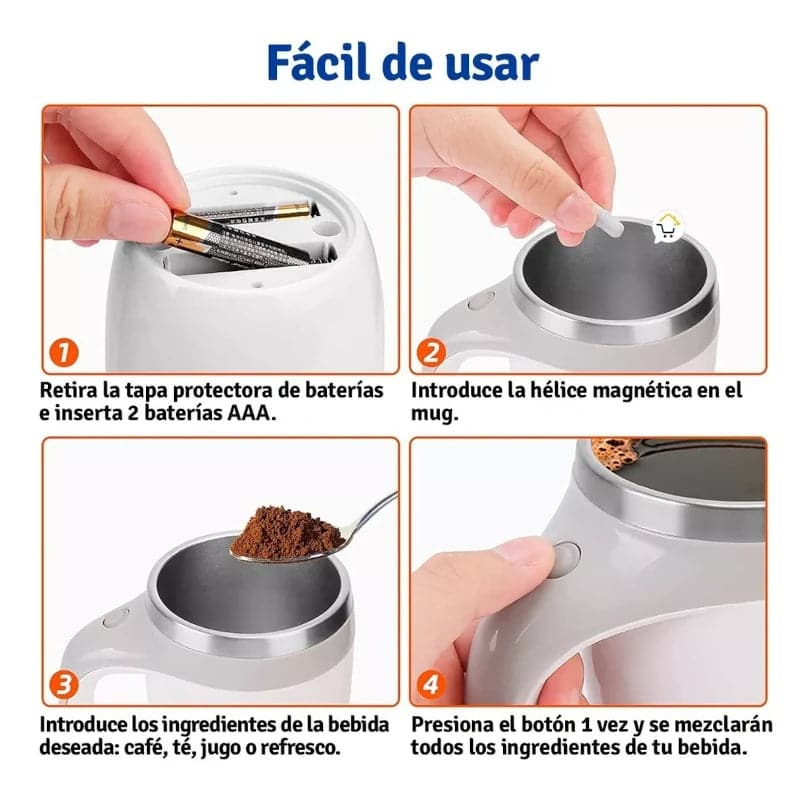 Fácil de usar

1

Retira la tapa protectora de baterías e inserta 2 baterías AAA.

2

Introduce la hélice magnética en el mug.

3

Introduce los ingredientes de la bebida deseada: café, té, jugo o refresco.

4

Presiona el botón 1 vez y se mezclarán todos los ingredientes de tu bebida.