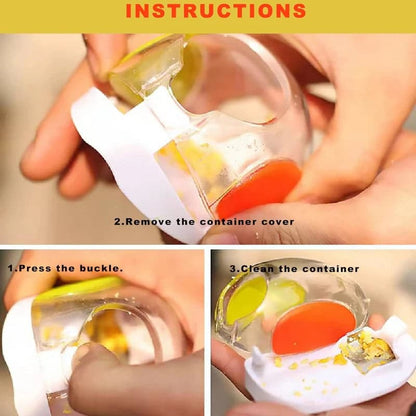 INSTRUCTIONS

2.Remove the container cover

1.Press the buckle.

3.Clean the container